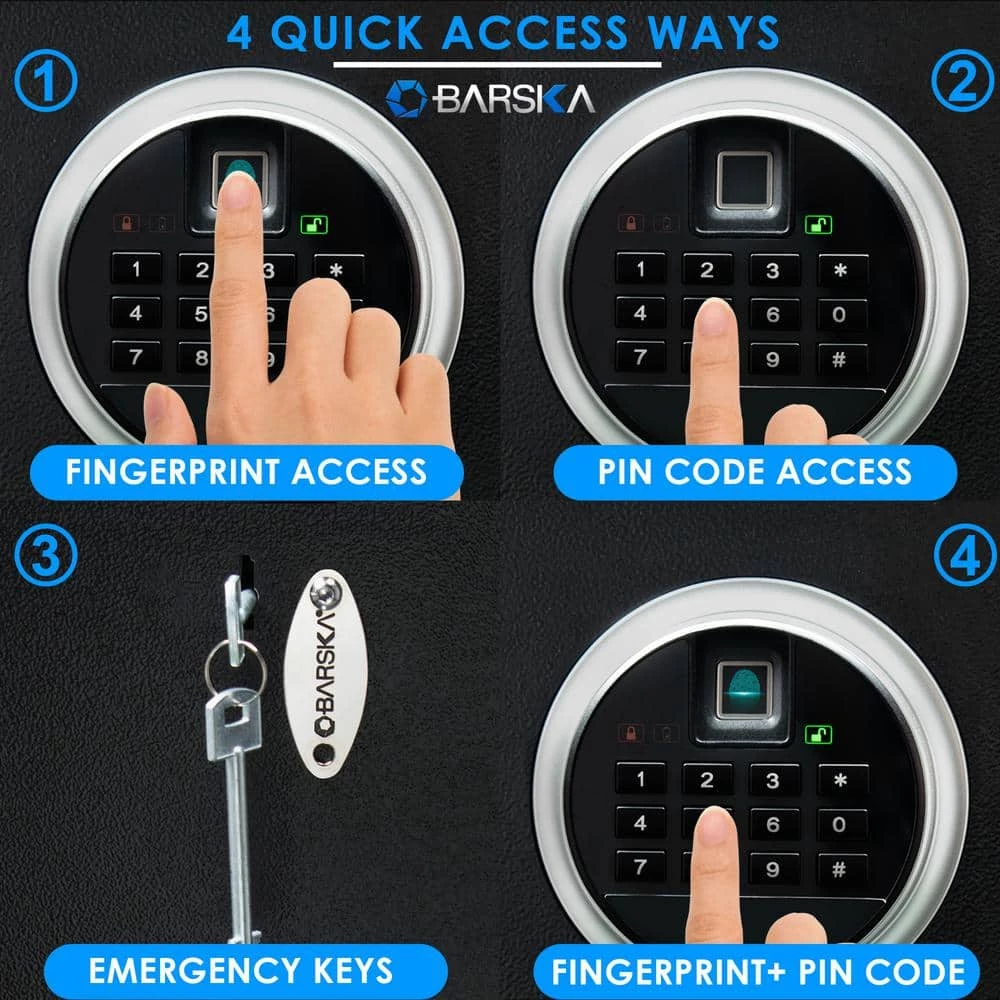 4 QUICK ACCESS WAYS

BARSKA

①

1 2 3 *
4 5 6
7 8 9

FINGERPRINT ACCESS

②

1 2 3 *
4 6 0
7 9 #

PIN CODE ACCESS

③

BARSKA

EMERGENCY KEYS

④

1 2 3 *
4 6 0
7 9 #

FINGERPRINT+ PIN CODE